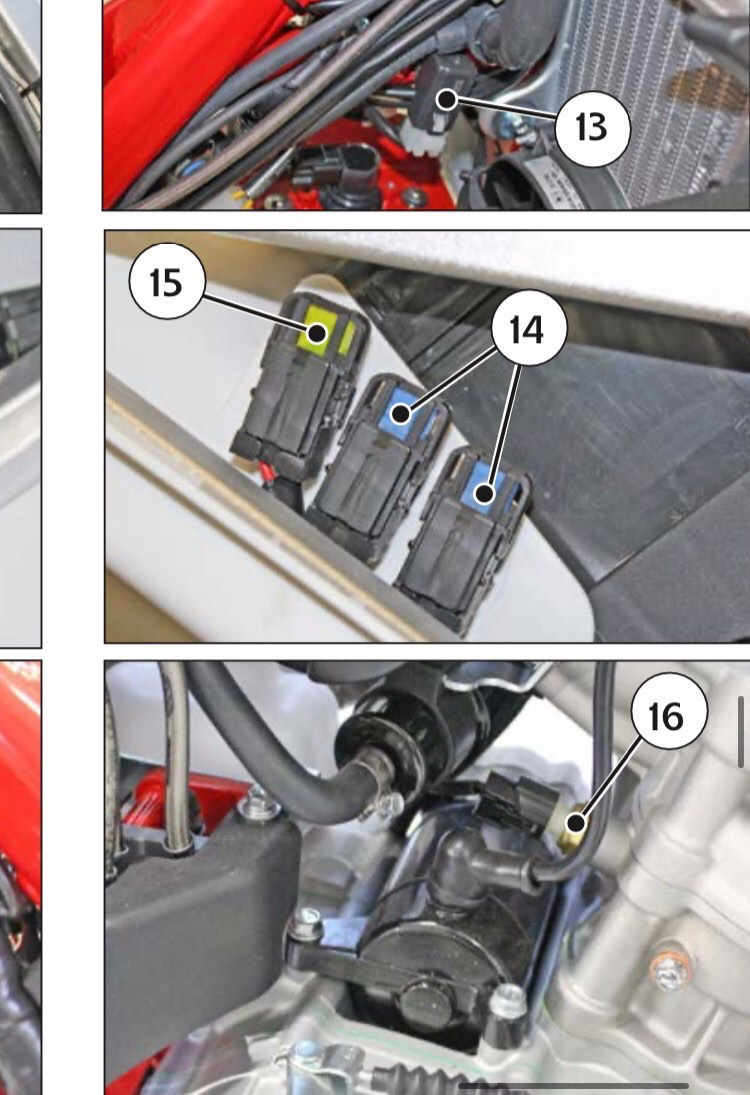 13

15

14

16