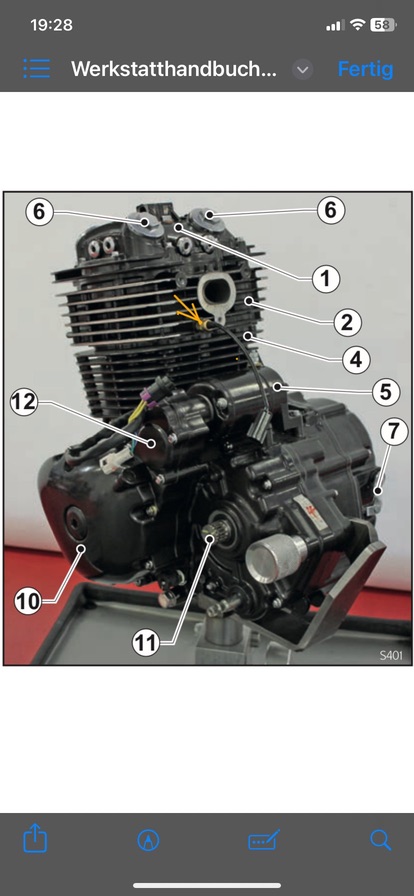 19:28

58

Werkstatthandbuch...

Fertig

6

6

1

2

4

5

12

7

10

11

S401