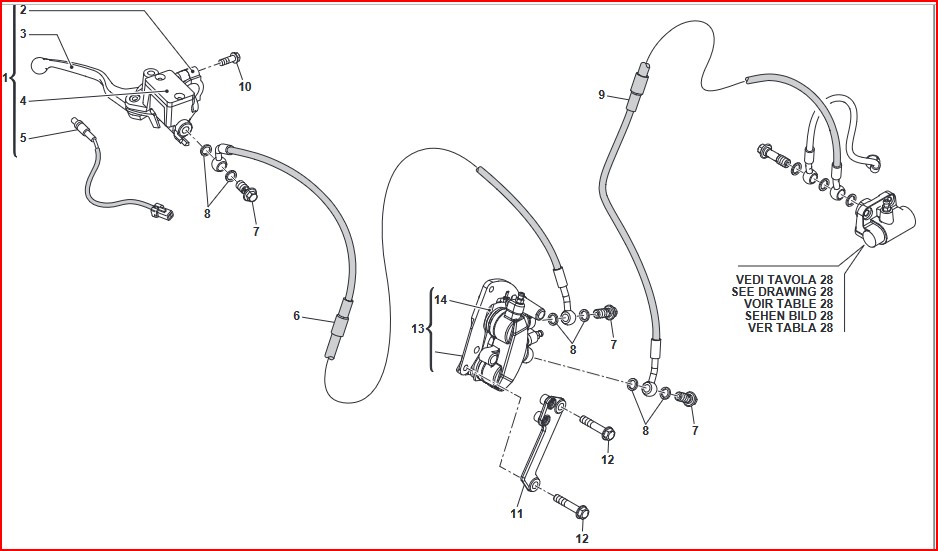 2
3
1
4
5
10
8
7
6
9
14
13
8
7
8
7
12
11
12
VEDI TAVOLA 28
SEE DRAWING 28
VOIR TABLE 28
SEHEN BILD 28
VER TABLA 28