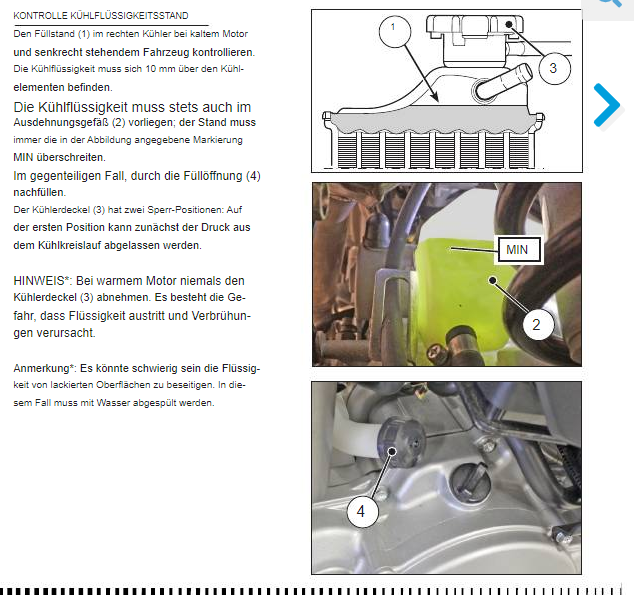 KONTROLLE KÜHLFLÜSSIGKEITSSTAND

Den Füllstand (1) im rechten Kühler bei kaltem Motor und senkrecht stehendem Fahrzeug kontrollieren. Die Kühlflüssigkeit muss sich 10 mm über den Kühlelementen befinden.

Die Kühlflüssigkeit muss stets auch im Ausdehnungsgefäß (2) vorliegen; der Stand muss immer die in der Abbildung angegebene Markierung MIN überschreiten.

Im gegenteiligen Fall, durch die Füllöffnung (4) nachfüllen.

Der Kühlerdeckel (3) hat zwei Sperr-Positionen: Auf der ersten Position kann zunächst der Druck aus dem Kühlkreislauf abgelassen werden.

HINWEIS*: Bei warmem Motor niemals den Kühlerdeckel (3) abnehmen. Es besteht die Gefahr, dass Flüssigkeit austritt und Verbrühungen verursacht.

Anmerkung*: Es könnte schwierig sein die Flüssigkeit von lackierten Oberflächen zu beseitigen. In diesem Fall muss mit Wasser abgespült werden.

1

3

MIN

2

4