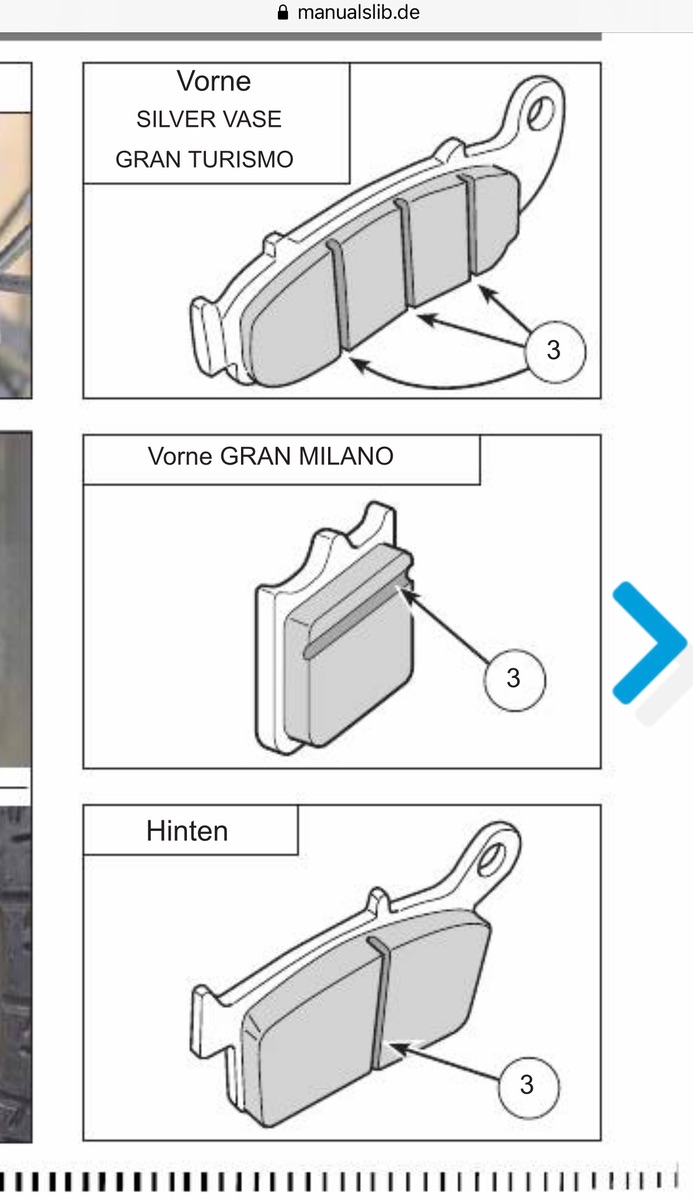 manualslib.de

Vorne
SILVER VASE
GRAN TURISMO

3

Vorne GRAN MILANO

3

Hinten

3